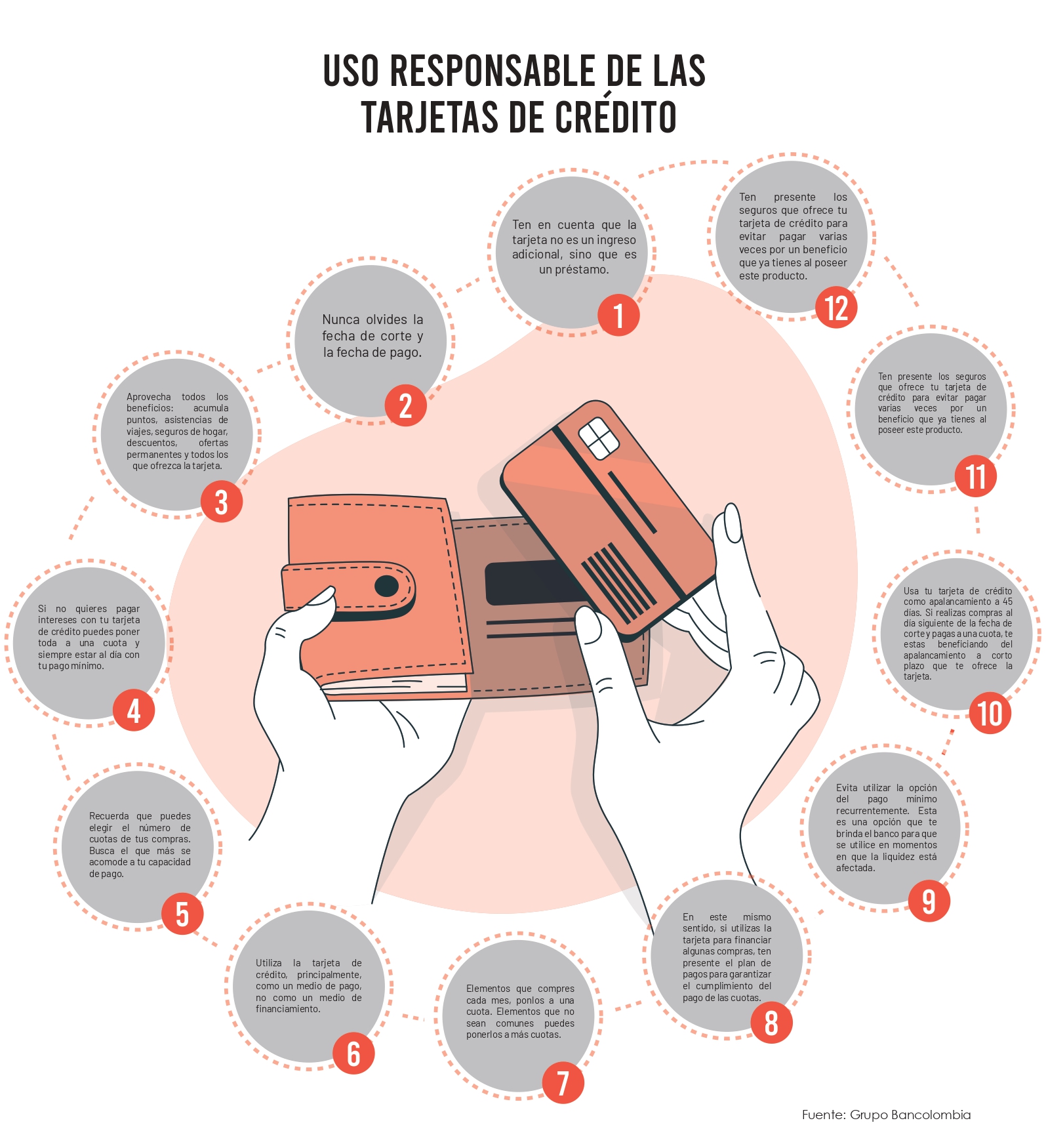 USO RESPONSABLE DE LAS TARJETAS DE CRÉDITO

Ten en cuenta que la tarjeta no es un ingreso adicional, sino que es un préstamo.
1

Nunca olvides la fecha de corte y la fecha de pago.
2

Aprovecha todos los beneficios: acumula puntos, asistencias de viajes, seguros de hogar, descuentos, ofertas permanentes y todos los que ofrezca la tarjeta.
3

Si no quieres pagar intereses con tu tarjeta de crédito puedes poner toda a una cuota y siempre estar al día con tu pago mínimo.
4

Recuerda que puedes elegir el número de cuotas de tus compras. Busca el que más se acomode a tu capacidad de pago.
5

Utiliza la tarjeta de crédito, principalmente, como un medio de pago, no como un medio de financiamiento.
6

Elementos que compres cada mes, ponlos a una cuota. Elementos que no sean comunes puedes ponerlos a más cuotas.
7

En este mismo sentido, si utilizas la tarjeta para financiar algunas compras, ten presente el plan de pagos para garantizar el cumplimiento del pago de las cuotas.
8

Evita utilizar la opción del pago mínimo recurrentemente. Esta es una opción que te brinda el banco para que se utilice en momentos en que la liquidez está afectada.
9

Usa tu tarjeta de crédito como apalancamiento a 45 días. Si realizas compras al día siguiente de la fecha de corte y pagas a una cuota, te estas beneficiando del apalancamiento a corto plazo que te ofrece la tarjeta.
10

Ten presente los seguros que ofrece tu tarjeta de crédito para evitar pagar varias veces por un beneficio que ya tienes al poseer este producto.
11

Ten presente los seguros que ofrece tu tarjeta de crédito para evitar pagar varias veces por un beneficio que ya tienes al poseer este producto.
12

Fuente: Grupo Bancolombia