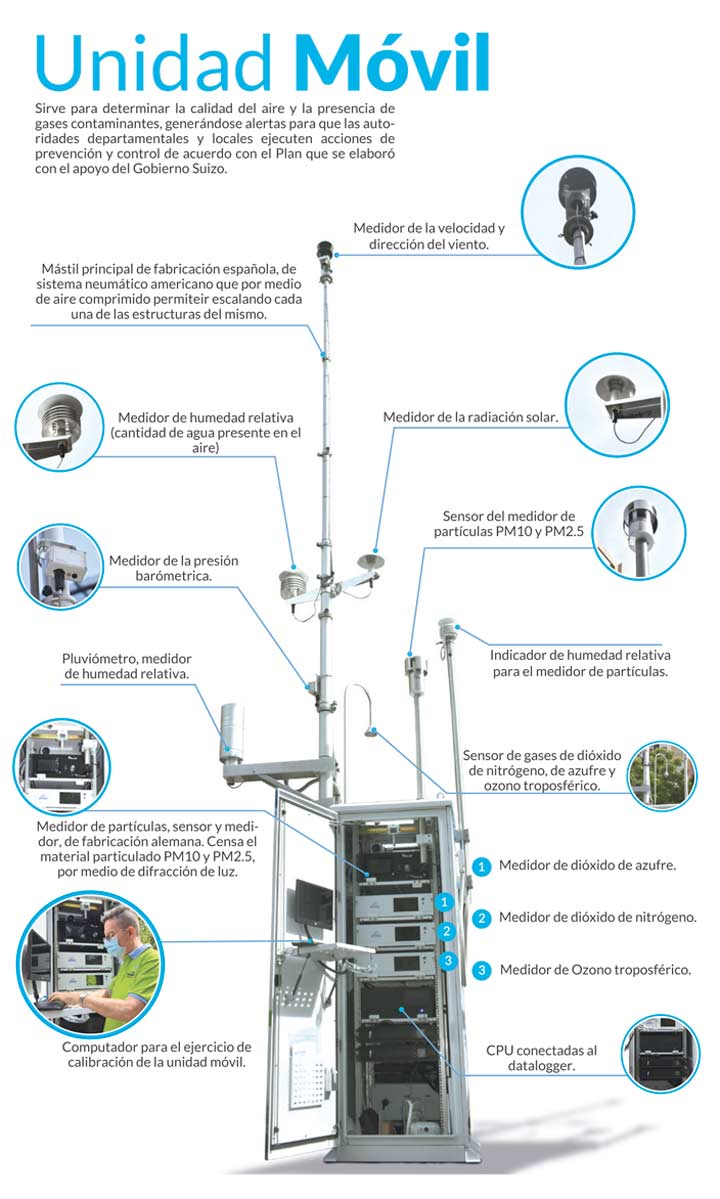 Unidad Móvil

Sirve para determinar la calidad del aire y la presencia de gases contaminantes, generándose alertas para que las autoridades departamentales y locales ejecuten acciones de prevención y control de acuerdo con el Plan que se elaboró con el apoyo del Gobierno Suizo.

Medidor de la velocidad y dirección del viento.

Mástil principal de fabricación española, de sistema neumático americano que por medio de aire comprimido permiteir escalando cada una de las estructuras del mismo.

Medidor de humedad relativa (cantidad de agua presente en el aire)

Medidor de la radiación solar.

Sensor del medidor de partículas PM10 y PM2.5

Medidor de la presión barómetrica.

Indicador de humedad relativa para el medidor de partículas.

Pluviómetro, medidor de humedad relativa.

Sensor de gases de dióxido de nitrógeno, de azufre y ozono troposférico.

Medidor de partículas, sensor y medidor, de fabricación alemana. Censa el material particulado PM10 y PM2.5, por medio de difracción de luz.

1 Medidor de dióxido de azufre.

2 Medidor de dióxido de nitrógeno.

3 Medidor de Ozono troposférico.

1

2

3

Computador para el ejercicio de calibración de la unidad móvil.

CPU conectadas al datalogger.